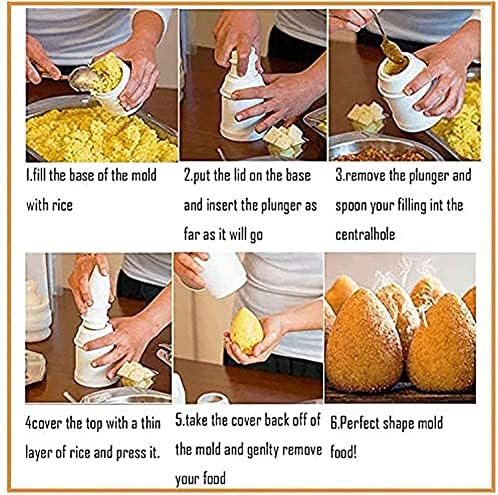 1.fill the base of the mold with rice

2.put the lid on the base and insert the plunger as far as it will go

3.remove the plunger and spoon your filling int the centralhole

4cover the top with a thin layer of rice and press it.

5.take the cover back off of the mold and genlty remove your food

6.Perfect shape mold food!