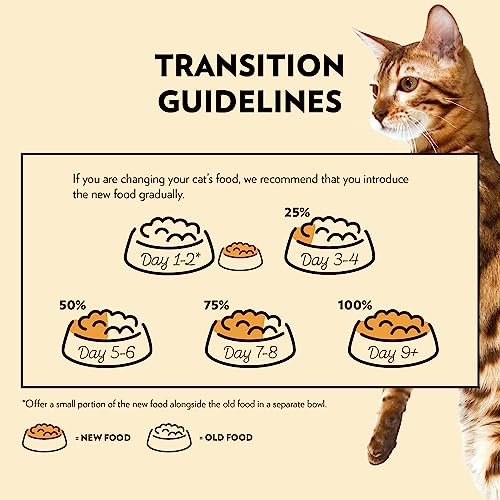 TRANSITION GUIDELINES

If you are changing your cat's food, we recommend that you introduce the new food gradually.

Day 1-2*

25%
Day 3-4

50%
Day 5-6

75%
Day 7-8

100%
Day 9+

*Offer a small portion of the new food alongside the old food in a separate bowl.

= NEW FOOD = OLD FOOD