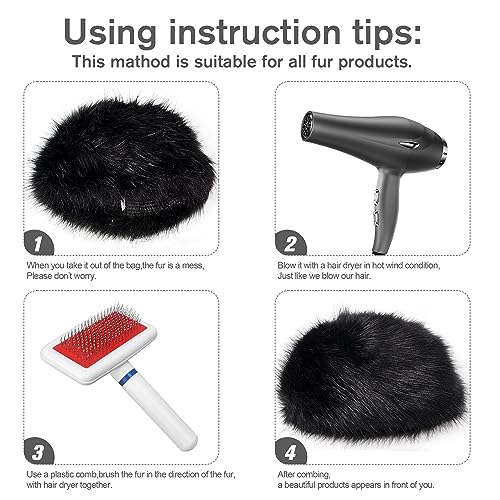 Using instruction tips:
This mathod is suitable for all fur products.

1
When you take it out of the bag,the fur is a mess, Please don't worry.

2
Blow it with a hair dryer in hot wind condition, Just like we blow our hair.

3
Use a plastic comb,brush the fur in the direction of the fur, with hair dryer together.

4
After combing, a beautiful products appears in front of you.