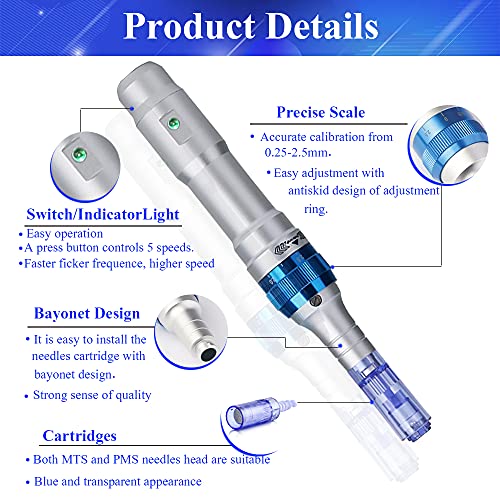 Product Details

Precise Scale
• Accurate calibration from 0.25-2.5mm.
• Easy adjustment with antiskid design of adjustment ring.

Switch/IndicatorLight
• Easy operation
• A press button controls 5 speeds.
• Faster ficker frequence, higher speed

Bayonet Design
• It is easy to install the needles cartridge with bayonet design.
• Strong sense of quality

Cartridges
• Both MTS and PMS needles head are suitable
• Blue and transparent appearance