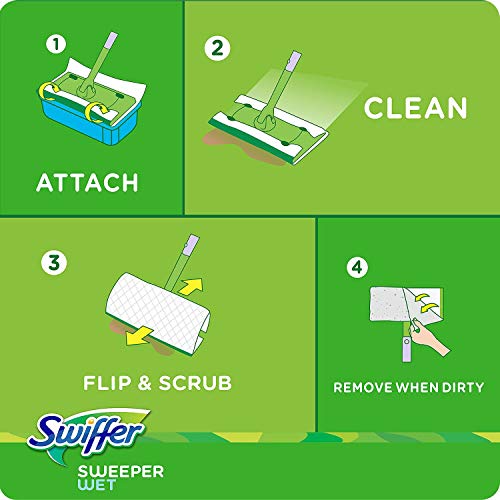 1
ATTACH

2
CLEAN

3
FLIP & SCRUB

4
REMOVE WHEN DIRTY

Swiffer
SWEEPER
WET