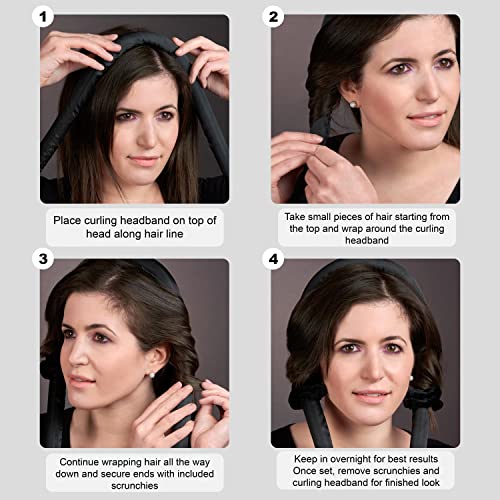 1

Place curling headband on top of head along hair line

2

Take small pieces of hair starting from the top and wrap around the curling headband

3

Continue wrapping hair all the way down and secure ends with included scrunchies

4

Keep in overnight for best results
Once set, remove scrunchies and curling headband for finished look