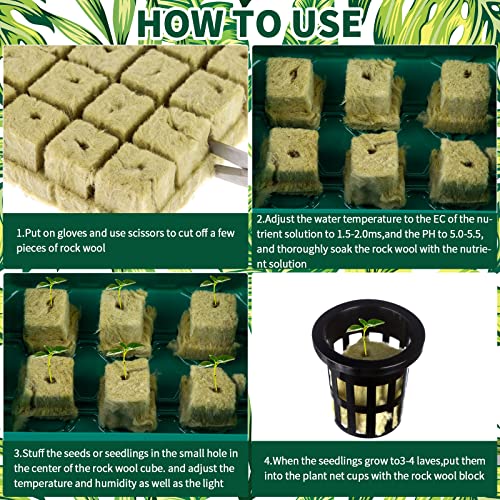 HOW TO USE

1.Put on gloves and use scissors to cut off a few pieces of rock wool

2.Adjust the water temperature to the EC of the nutrient solution to 1.5-2.0ms,and the PH to 5.0-5.5, and thoroughly soak the rock wool with the nutrient solution

3.Stuff the seeds or seedlings in the small hole in the center of the rock wool cube. and adjust the temperature and humidity as well as the light

4.When the seedlings grow to3-4 laves,put them into the plant net cups with the rock wool block