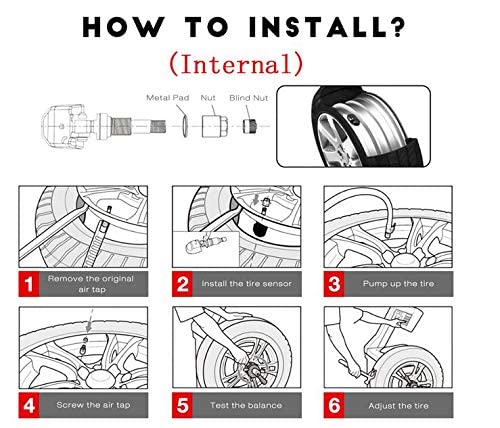 HOW TO INSTALL?

(Internal)

Metal Pad Nut Blind Nut

1 Remove the original air tap

2 Install the tire sensor

3 Pump up the tire

4 Screw the air tap

5 Test the balance

6 Adjust the tire