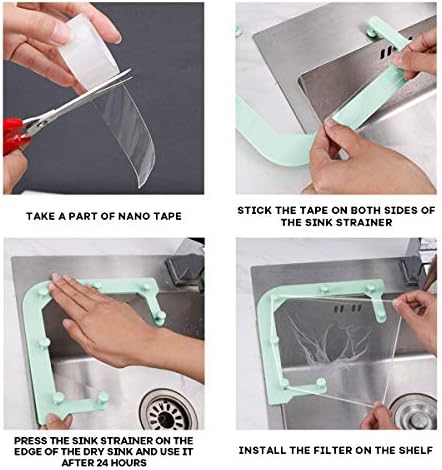 TAKE A PART OF NANO TAPE

STICK THE TAPE ON BOTH SIDES OF THE SINK STRAINER

PRESS THE SINK STRAINER ON THE EDGE OF THE DRY SINK AND USE IT AFTER 24 HOURS

INSTALL THE FILTER ON THE SHELF