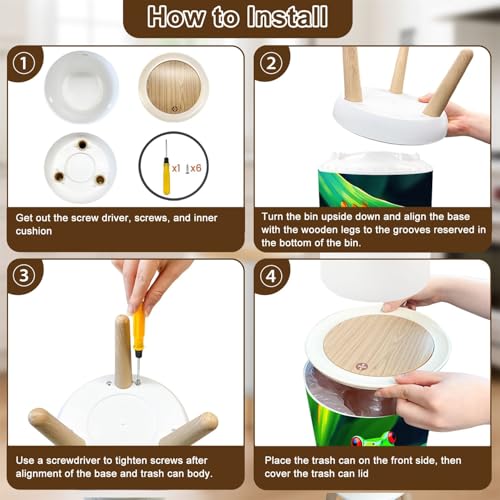 How to Install

①

x1 x6

Get out the screw driver, screws, and inner cushion

②

Turn the bin upside down and align the base with the wooden legs to the grooves reserved in the bottom of the bin.

③

Use a screwdriver to tighten screws after alignment of the base and trash can body.

④

Place the trash can on the front side, then cover the trash can lid