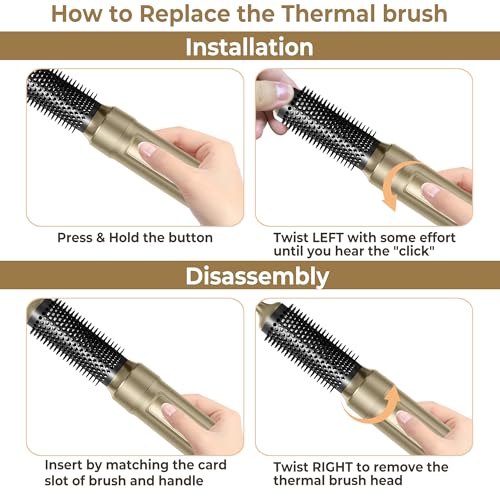 How to Replace the Thermal brush

Installation

Press & Hold the button

Twist LEFT with some effort until you hear the "click"

Disassembly

Insert by matching the card slot of brush and handle

Twist RIGHT to remove the thermal brush head