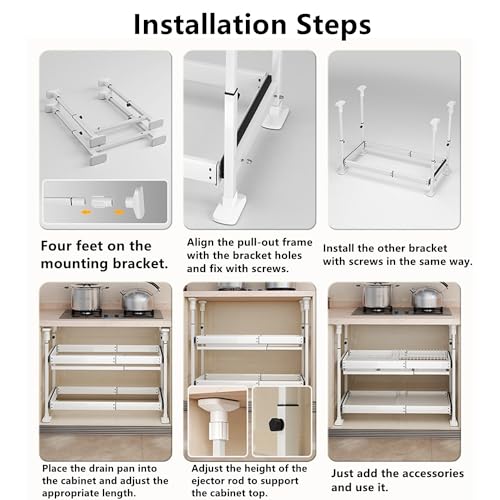 Installation Steps

Four feet on the mounting bracket.

Align the pull-out frame with the bracket holes and fix with screws.

Install the other bracket with screws in the same way.

Place the drain pan into the cabinet and adjust the appropriate length.

Adjust the height of the ejector rod to support the cabinet top.

Just add the accessories and use it.