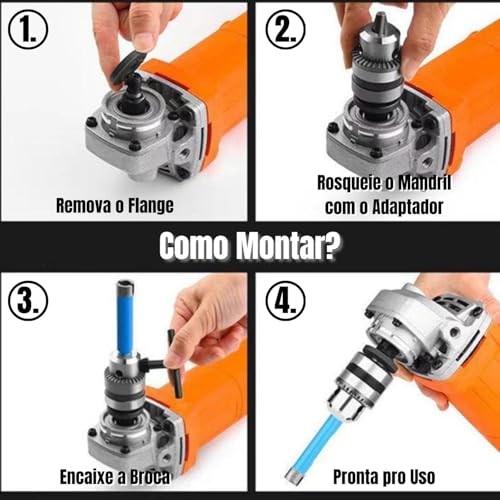 1.

Remova o Flange

2.

Rosqueie o Mandril com o Adaptador

Como Montar?

3.

Encaixe a Broca

4.

Pronta pro Uso