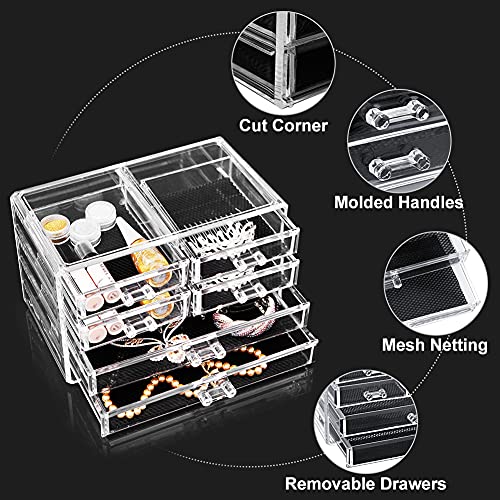 Cut Corner

Molded Handles

Mesh Netting

Removable Drawers