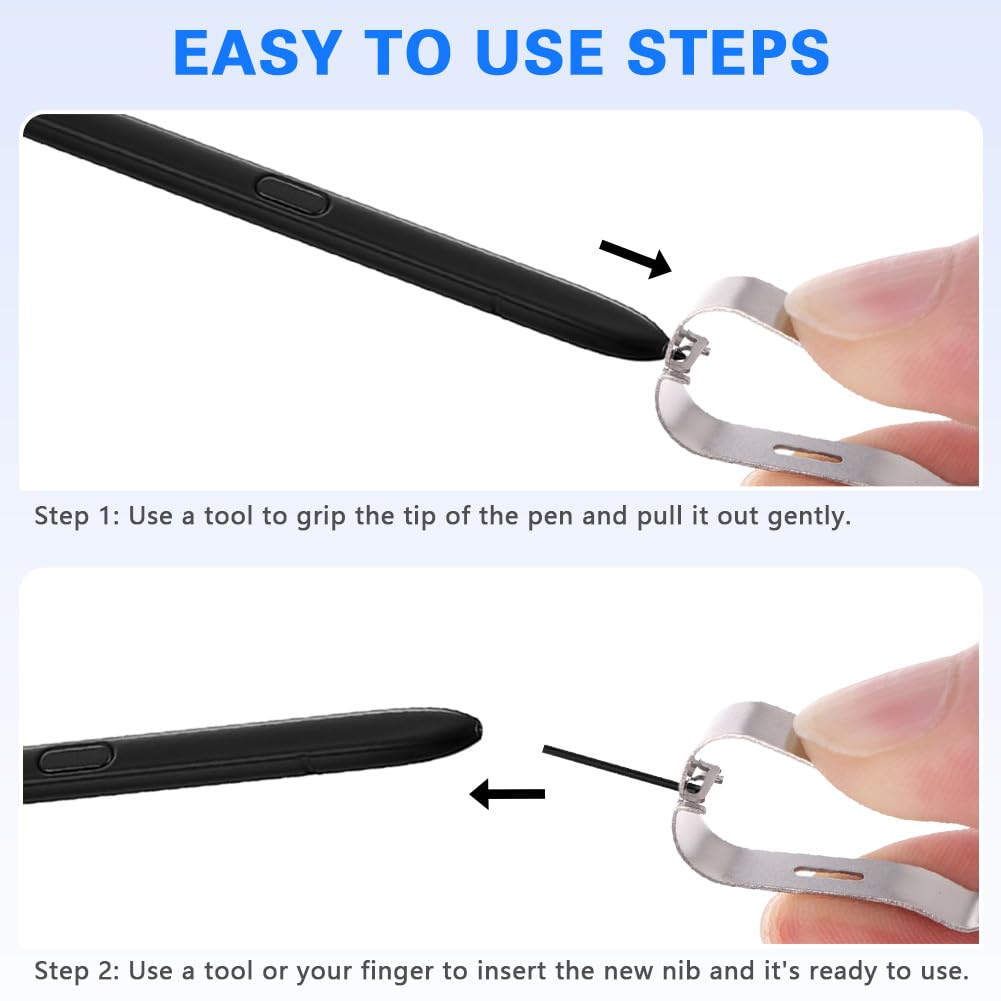 EASY TO USE STEPS

Step 1: Use a tool to grip the tip of the pen and pull it out gently.

Step 2: Use a tool or your finger to insert the new nib and it's ready to use.