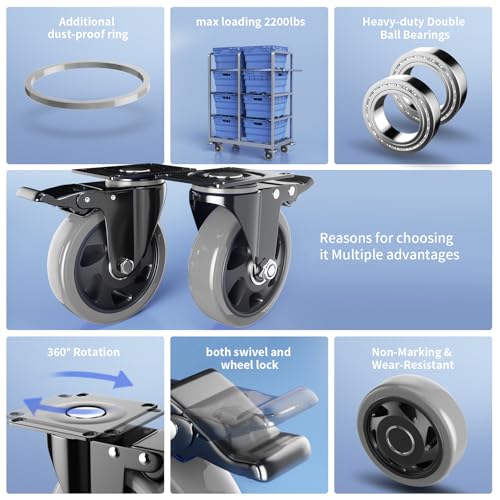 Additional dust-proof ring

max loading 2200lbs

Heavy-duty Double Ball Bearings

Reasons for choosing it Multiple advantages

360° Rotation

both swivel and wheel lock

Non-Marking & Wear-Resistant