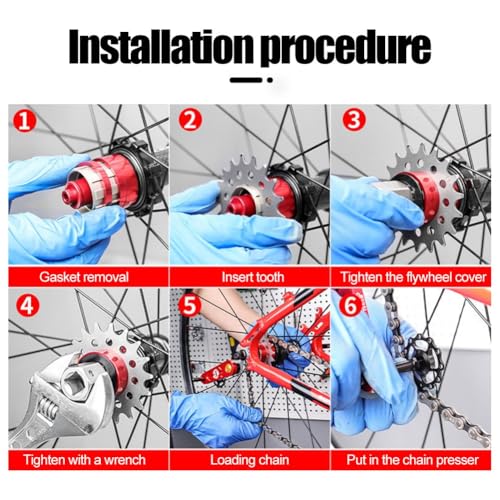 Installation procedure

1
Gasket removal

2
Insert tooth

3
Tighten the flywheel cover

4
Tighten with a wrench

5
Loading chain

6
Put in the chain presser