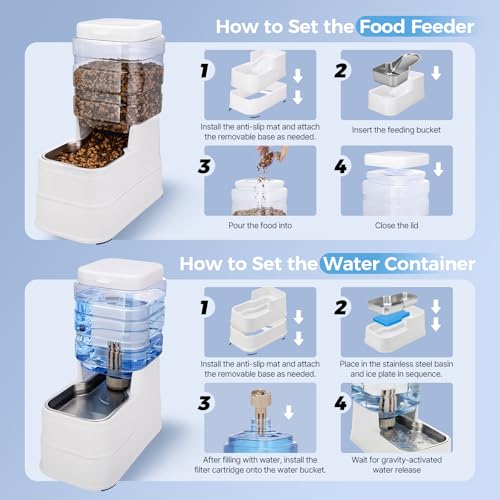 How to Set the Food Feeder

1

Install the anti-slip mat and attach the removable base as needed.

2

Insert the feeding bucket

3

Pour the food into

4

Close the lid

How to Set the Water Container

1

Install the anti-slip mat and attach the removable base as needed.

2

Place in the stainless steel basin and ice plate in sequence.

3

After filling with water, install the filter cartridge onto the water bucket.

4

Wait for gravity-activated water release