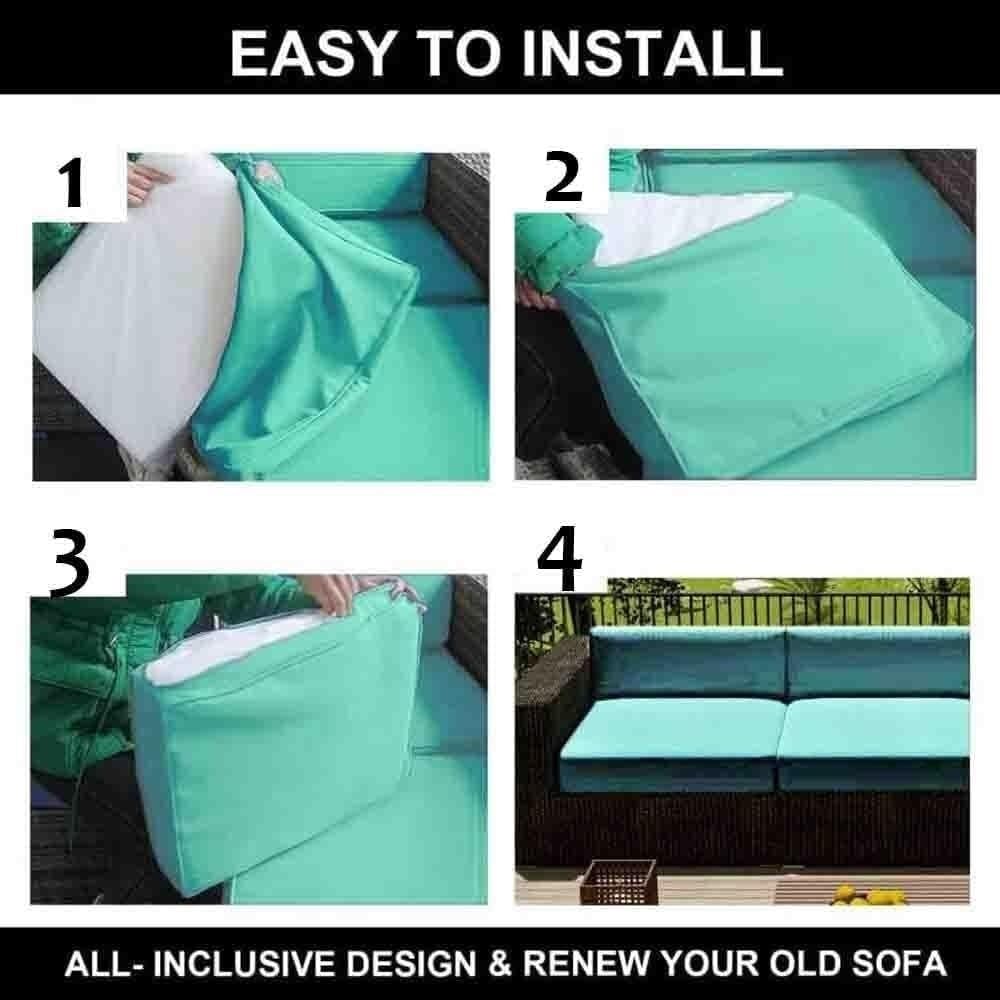 EASY TO INSTALL

1

2

3

4

ALL- INCLUSIVE DESIGN & RENEW YOUR OLD SOFA