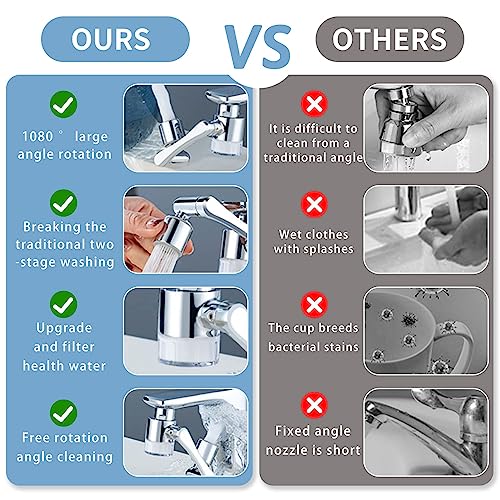 OURS

VS

OTHERS

1080 ° large angle rotation

Breaking the traditional two -stage washing

Upgrade and filter health water

Free rotation angle cleaning

It is difficult to clean from a traditional angle

Wet clothes with splashes

The cup breeds bacterial stains

Fixed angle nozzle is short