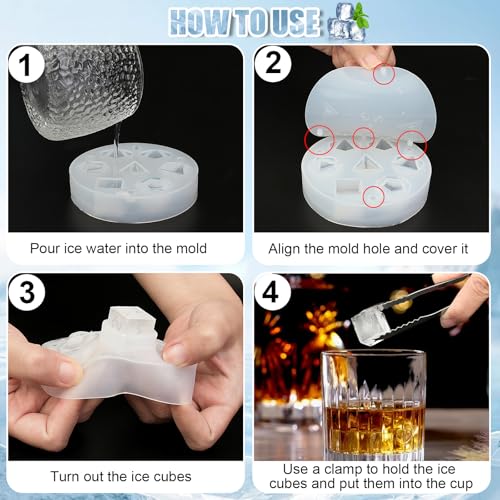 HOW TO USE

1

Pour ice water into the mold

2

Align the mold hole and cover it

3

Turn out the ice cubes

4

Use a clamp to hold the ice cubes and put them into the cup