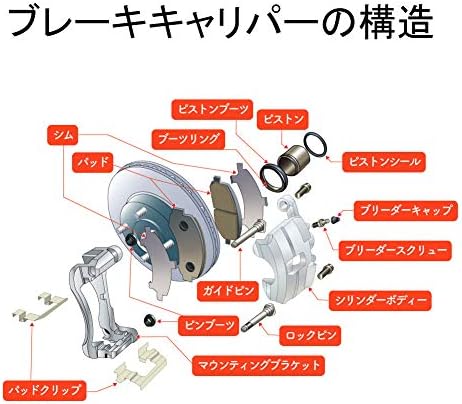 ブレーキキャリパーの構造

ピストンブーツ
ピストン
シム
ブーツリング
ピストンシール
パッド
ブリーダーキャップ
ブリーダースクリュー
ガイドピン
シリンダーボディー
ピンブーツ
ロックピン
マウンティングブラケット
パッドクリップ