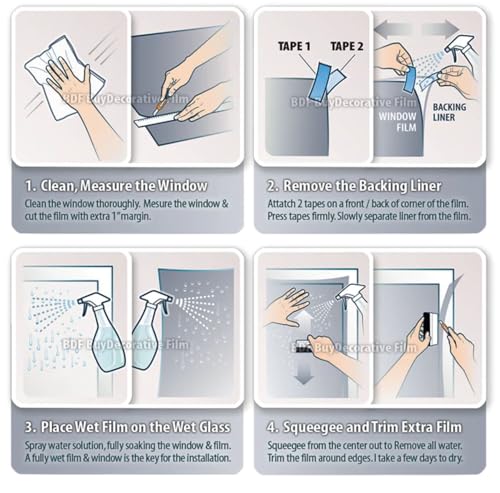 BDF BuyDecorative Film

1. Clean, Measure the Window
Clean the window thoroughly. Mesure the window & cut the film with extra 1" margin.

TAPE 1
TAPE 2
BDF BuyDecorative Film
WINDOW FILM
BACKING LINER

2. Remove the Backing Liner
Attatch 2 tapes on a front / back of corner of the film. Press tapes firmly. Slowly separate liner from the film.

BDF BuyDecorative Film

3. Place Wet Film on the Wet Glass
Spray water solution, fully soaking the window & film. A fully wet film & window is the key for the installation.

BDF BuyDecorative Film

4. Squeegee and Trim Extra Film
Squeegee from the center out to Remove all water. Trim the film around edges. I take a few days to dry.