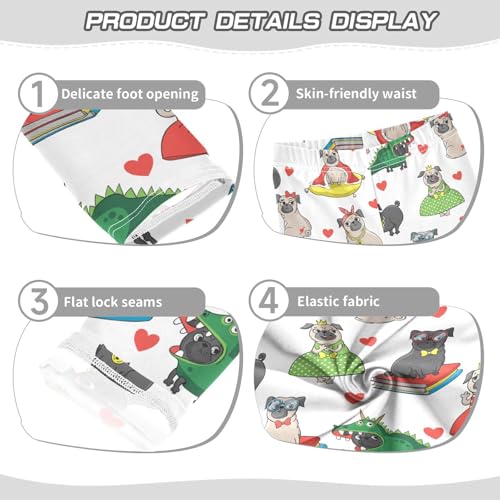 PRODUCT DETAILS DISPLAY

1 Delicate foot opening

2 Skin-friendly waist

3 Flat lock seams

4 Elastic fabric