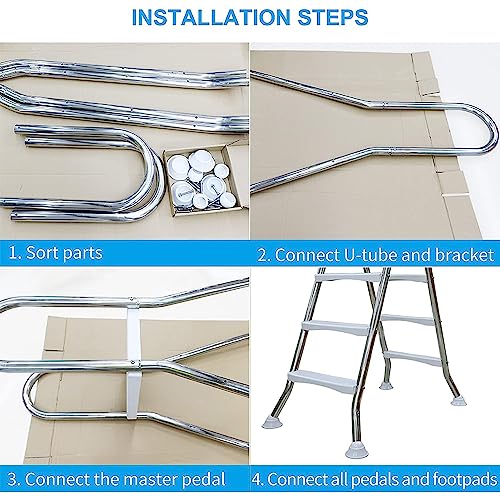 INSTALLATION STEPS

1. Sort parts

2. Connect U-tube and bracket

3. Connect the master pedal

4. Connect all pedals and footpads