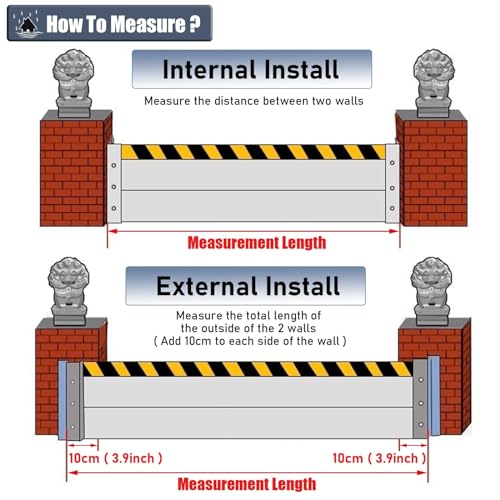 How To Measure ?

Internal Install

Measure the distance between two walls

Measurement Length

External Install

Measure the total length of the outside of the 2 walls ( Add 10cm to each side of the wall )

10cm ( 3.9inch )

10cm ( 3.9inch )

Measurement Length