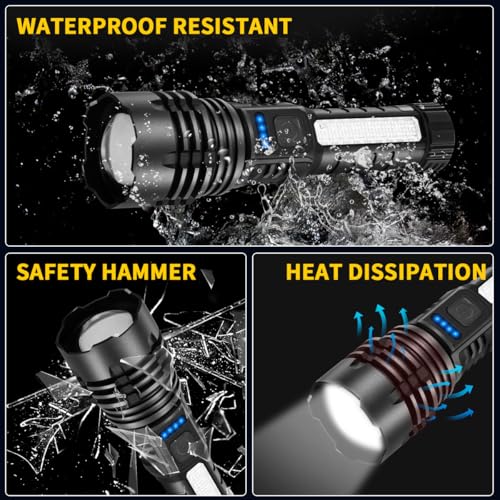 WATERPROOF RESISTANT

SAFETY HAMMER

HEAT DISSIPATION