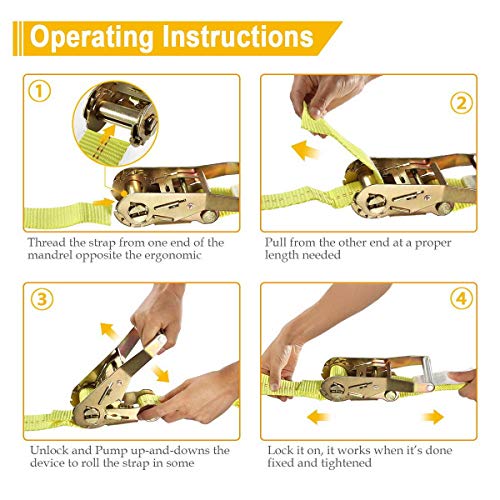 Operating Instructions

1

Thread the strap from one end of the mandrel opposite the ergonomic

2

Pull from the other end at a proper length needed

3

Unlock and Pump up-and-downs the device to roll the strap in some

4

Lock it on, it works when it's done fixed and tightened