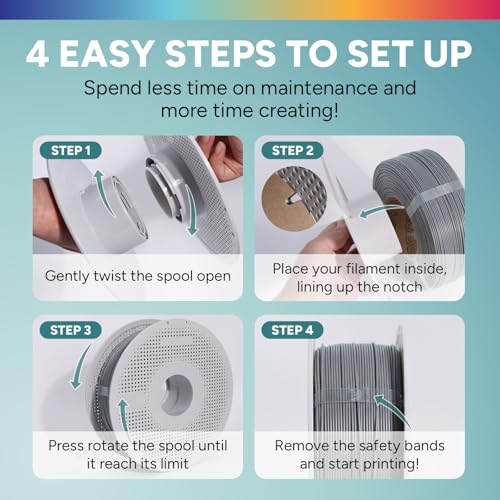 4 EASY STEPS TO SET UP

Spend less time on maintenance and more time creating!

STEP 1

Gently twist the spool open

STEP 2

Place your filament inside, lining up the notch

STEP 3

Press rotate the spool until it reach its limit

STEP 4

Remove the safety bands and start printing!