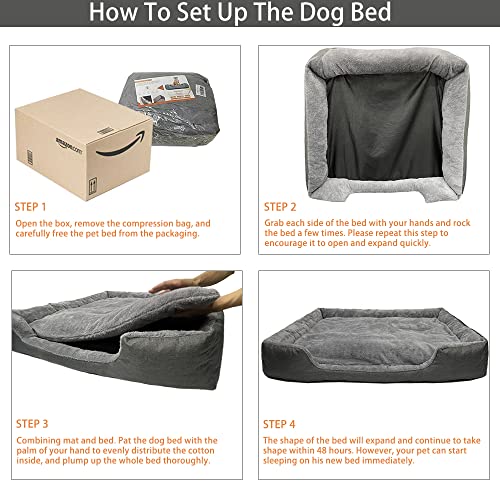 How To Set Up The Dog Bed

amazon.com

STEP 1
Open the box, remove the compression bag, and carefully free the pet bed from the packaging.

STEP 2
Grab each side of the bed with your hands and rock the bed a few times. Please repeat this step to encourage it to open and expand quickly.

STEP 3
Combining mat and bed. Pat the dog bed with the palm of your hand to evenly distribute the cotton inside, and plump up the whole bed thoroughly.

STEP 4
The shape of the bed will expand and continue to take shape within 48 hours. However, your pet can start sleeping on his new bed immediately.