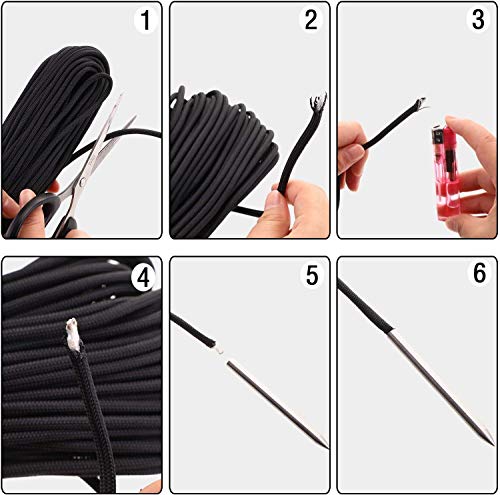 1
2
3
4
5
6