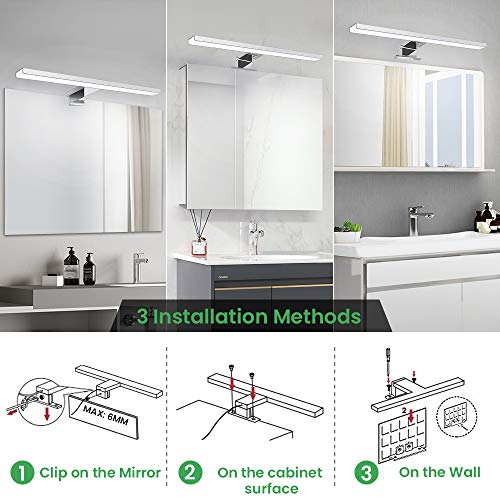 3 Installation Methods

MAX: 6MM

2

1 Clip on the Mirror

2 On the cabinet surface

3 On the Wall