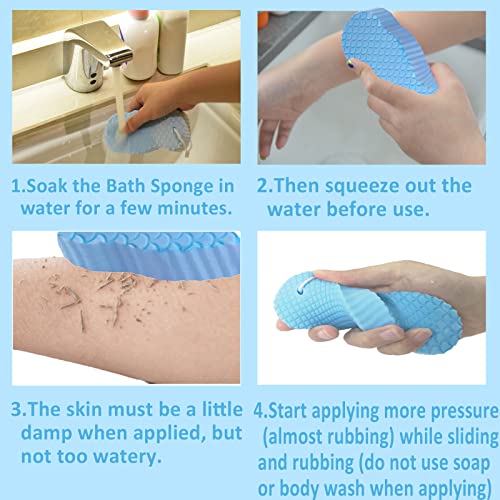 1.Soak the Bath Sponge in water for a few minutes.

2.Then squeeze out the water before use.

3.The skin must be a little damp when applied, but not too watery.

4.Start applying more pressure (almost rubbing) while sliding and rubbing (do not use soap or body wash when applying)