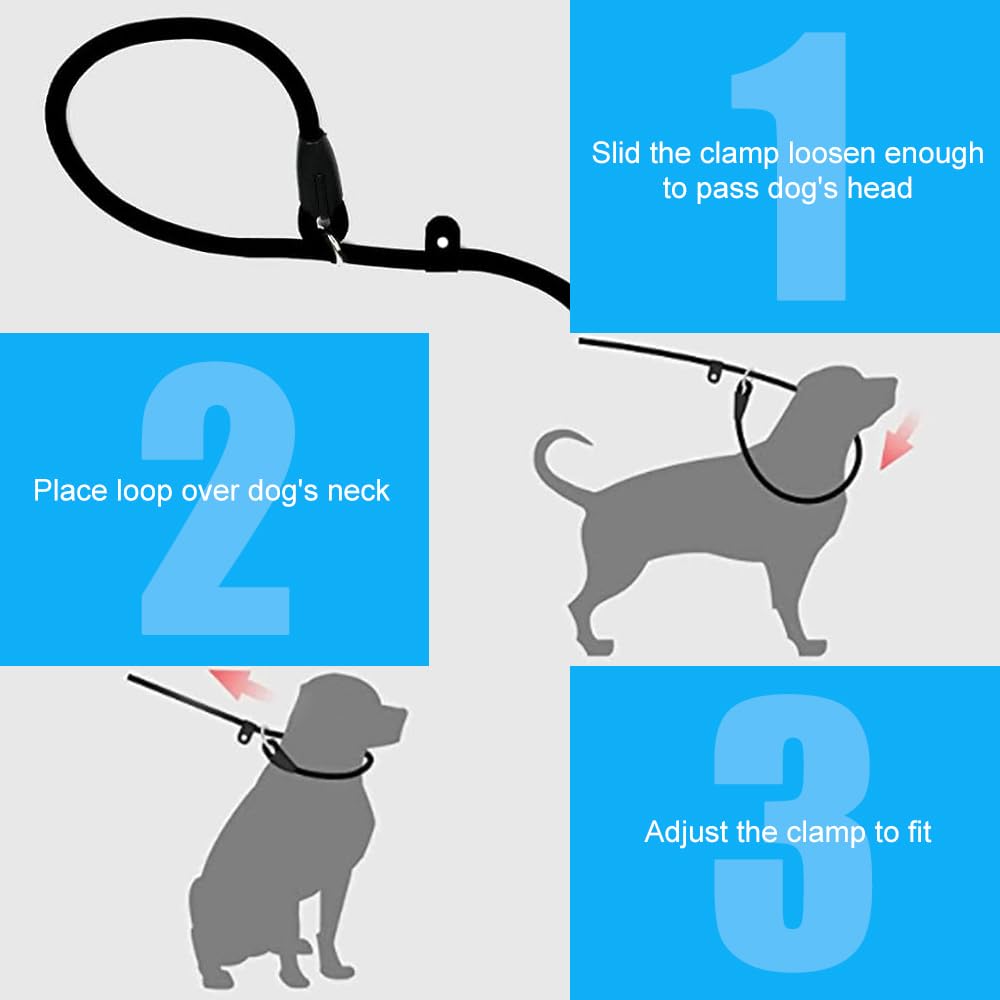 1
Slid the clamp loosen enough to pass dog's head

2
Place loop over dog's neck

3
Adjust the clamp to fit