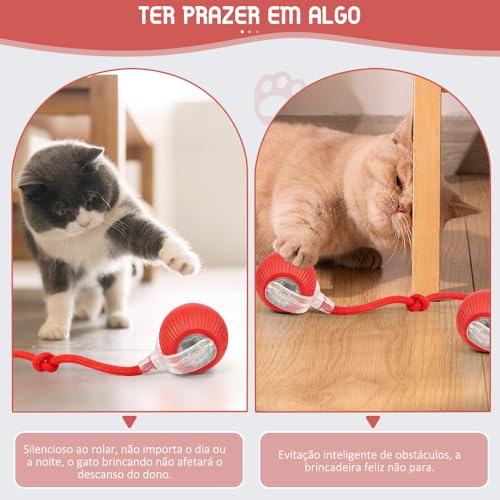 TER PRAZER EM ALGO

Silencioso ao rolar, não importa o dia ou a noite, o gato brincando não afetará o descanso do dono.

Evitação inteligente de obstáculos, a brincadeira feliz não para.