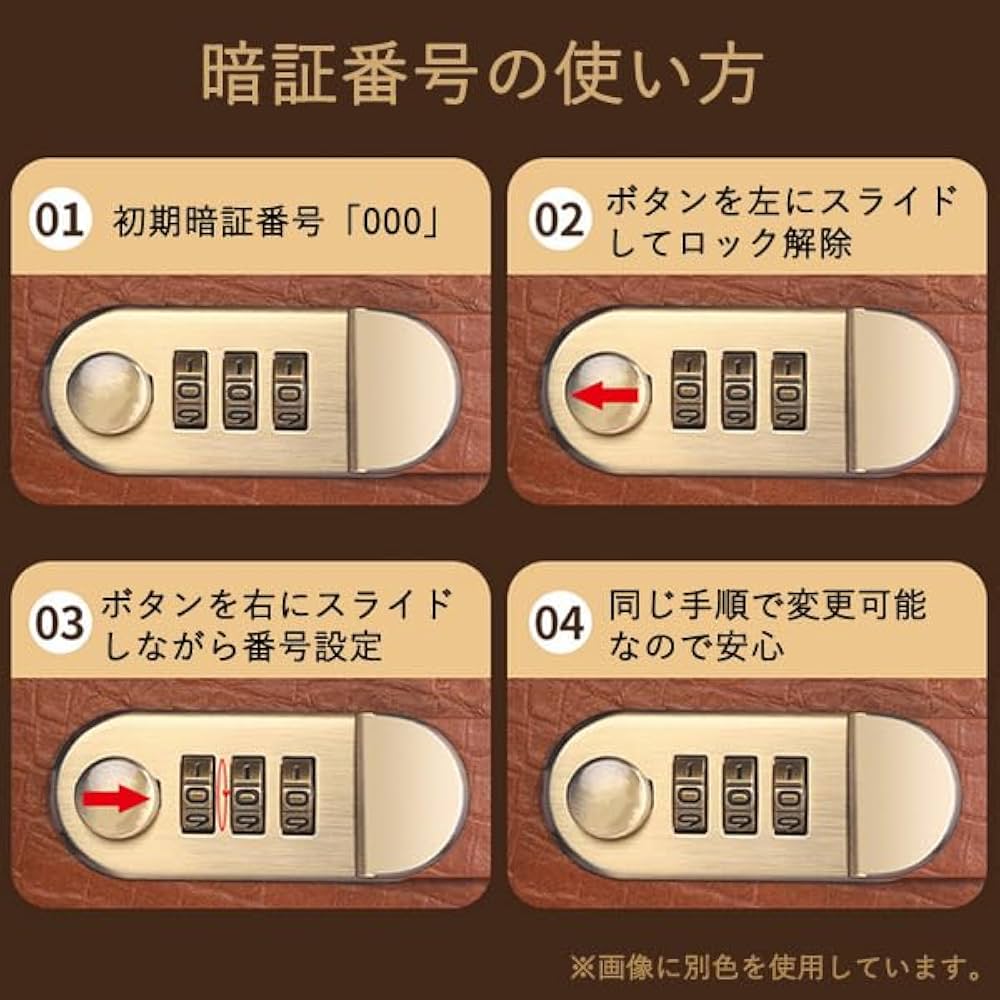 暗証番号の使い方

01 初期暗証番号「000」

02 ボタンを左にスライドしてロック解除

03 ボタンを右にスライドしながら番号設定

04 同じ手順で変更可能なので安心

※画像に別色を使用しています。