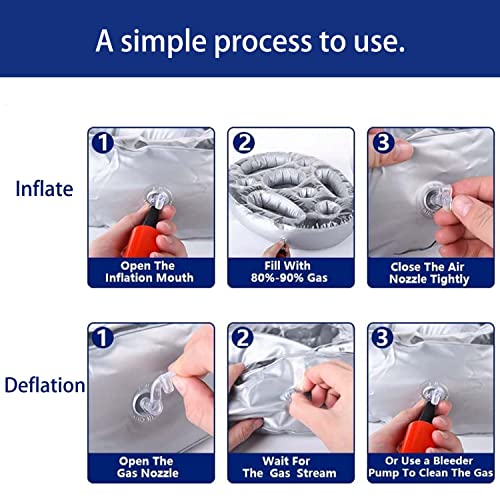 A simple process to use.

Inflate

1
Open The Inflation Mouth

2
Fill With 80%-90% Gas

3
Close The Air Nozzle Tightly

Deflation

1
Open The Gas Nozzle

2
Wait For The Gas Stream

3
Or Use a Bleeder Pump To Clean The Gas