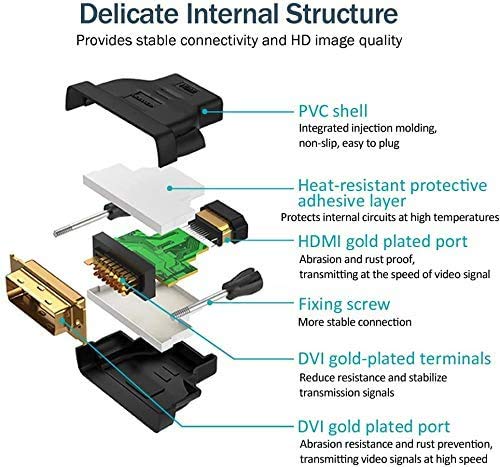 Delicate Internal Structure

Provides stable connectivity and HD image quality

PVC shell
Integrated injection molding, non-slip, easy to plug

Heat-resistant protective adhesive layer
Protects internal circuits at high temperatures

HDMI gold plated port
Abrasion and rust proof, transmitting at the speed of video signal

Fixing screw
More stable connection

DVI gold-plated terminals
Reduce resistance and stabilize transmission signals

DVI gold plated port
Abrasion resistance and rust prevention, transmitting video signals at high speed