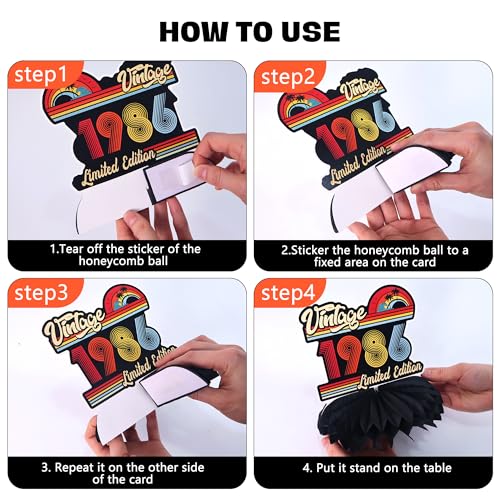 HOW TO USE

step1

Vintage
1986
Limited Edition

1.Tear off the sticker of the honeycomb ball

step2

Vintage
1986
Limited Edition

2.Sticker the honeycomb ball to a fixed area on the card

step3

Vintage
1986
Limited Edition

3. Repeat it on the other side of the card

step4

Vintage
1986
Limited Edition

4. Put it stand on the table