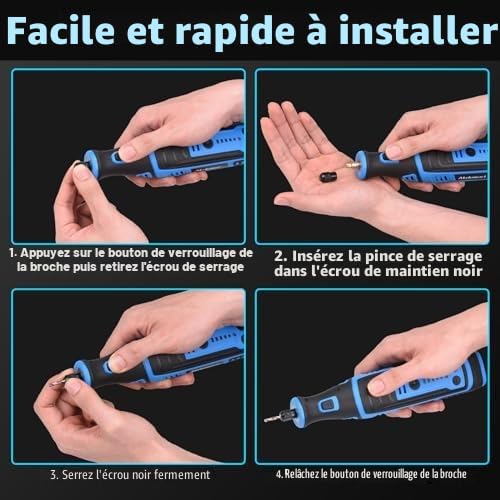 Facile et rapide à installer

1. Appuyez sur le bouton de verrouillage de la broche puis retirez l'écrou de serrage

2. Insérez la pince de serrage dans l'écrou de maintien noir

3. Serrez l'écrou noir fermement

4. Relâchez le bouton de verrouillage de la broche