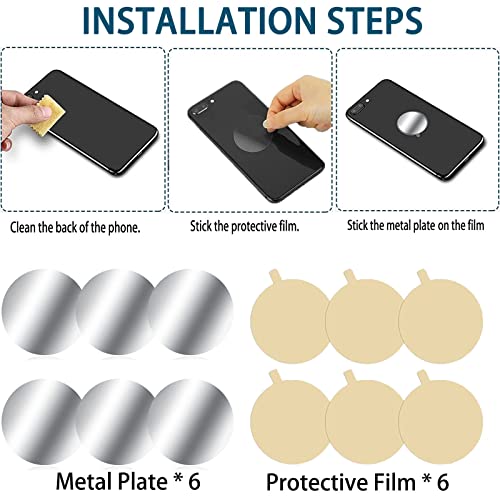 INSTALLATION STEPS

Clean the back of the phone.

Stick the protective film.

Stick the metal plate on the film

Metal Plate * 6

Protective Film * 6