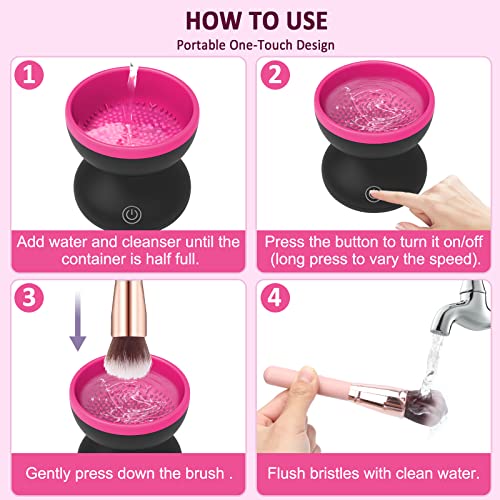 HOW TO USE
Portable One-Touch Design

1
Add water and cleanser until the container is half full.

2
Press the button to turn it on/off (long press to vary the speed).

3
Gently press down the brush .

4
Flush bristles with clean water.