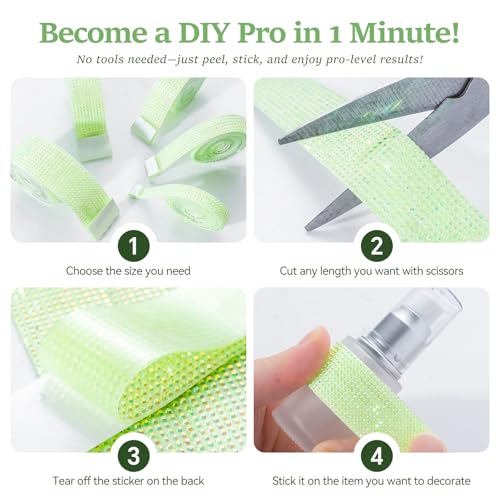 Become a DIY Pro in 1 Minute!

No tools needed—just peel, stick, and enjoy pro-level results!

1
Choose the size you need

2
Cut any length you want with scissors

3
Tear off the sticker on the back

4
Stick it on the item you want to decorate