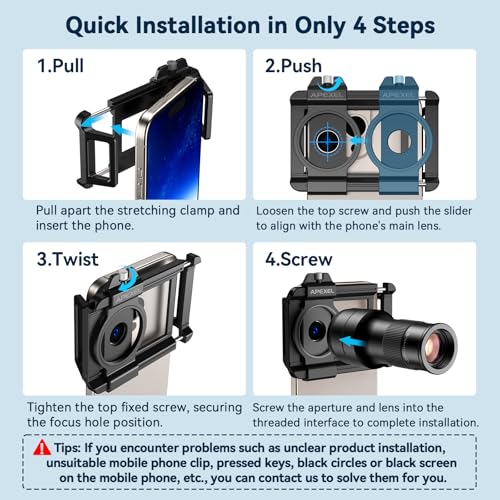 Quick Installation in Only 4 Steps

1.Pull

Pull apart the stretching clamp and insert the phone.

2.Push

APEXEL

APEXEL

Loosen the top screw and push the slider to align with the phone's main lens.

3.Twist

APEXEL

Tighten the top fixed screw, securing the focus hole position.

4.Screw

APEXEL

Screw the aperture and lens into the threaded interface to complete installation.

Tips: If you encounter problems such as unclear product installation, unsuitable mobile phone clip, pressed keys, black circles or black screen on the mobile phone, etc., you can contact us to solve them for you.