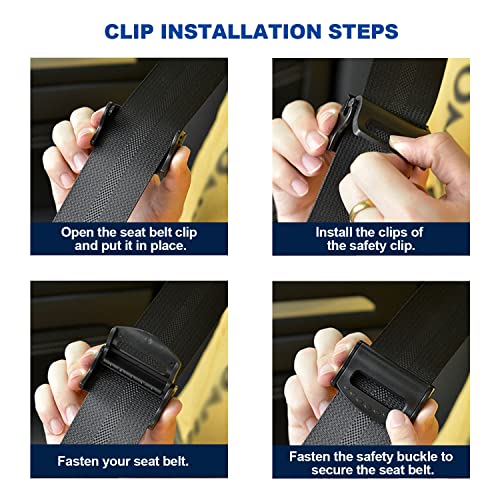 CLIP INSTALLATION STEPS

Open the seat belt clip and put it in place.

Install the clips of the safety clip.

Fasten your seat belt.

Fasten the safety buckle to secure the seat belt.