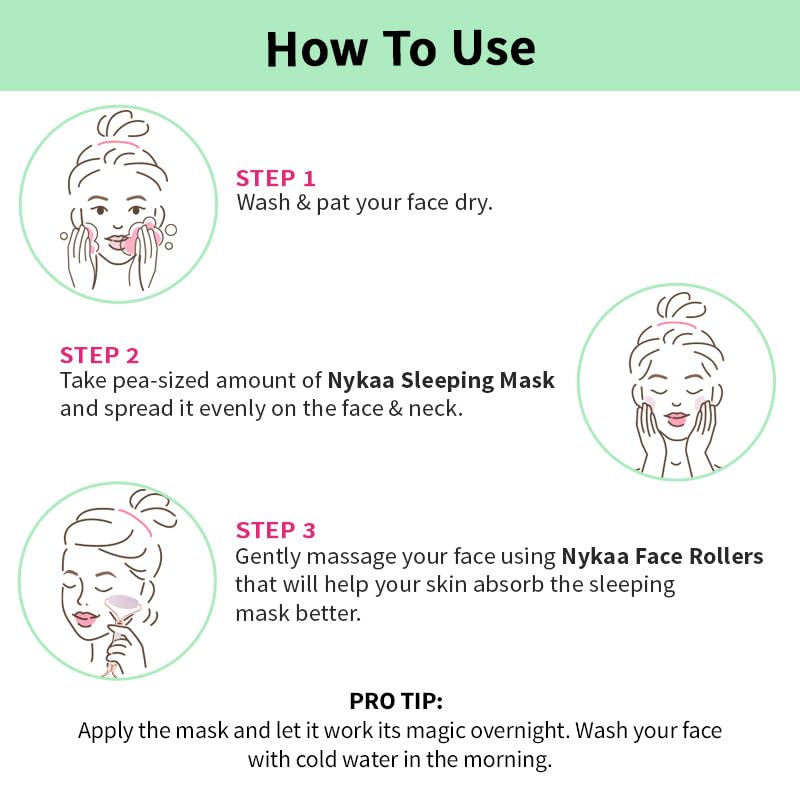 How To Use

STEP 1
Wash & pat your face dry.

STEP 2
Take pea-sized amount of Nykaa Sleeping Mask and spread it evenly on the face & neck.

STEP 3
Gently massage your face using Nykaa Face Rollers that will help your skin absorb the sleeping mask better.

PRO TIP:
Apply the mask and let it work its magic overnight. Wash your face with cold water in the morning.