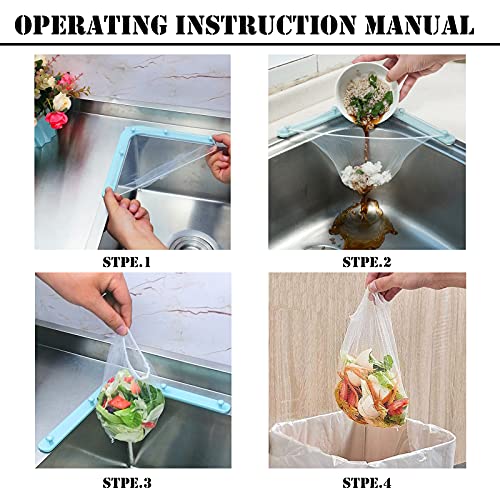 OPERATING INSTRUCTION MANUAL

STPE.1

STPE.2

STPE.3

STPE.4