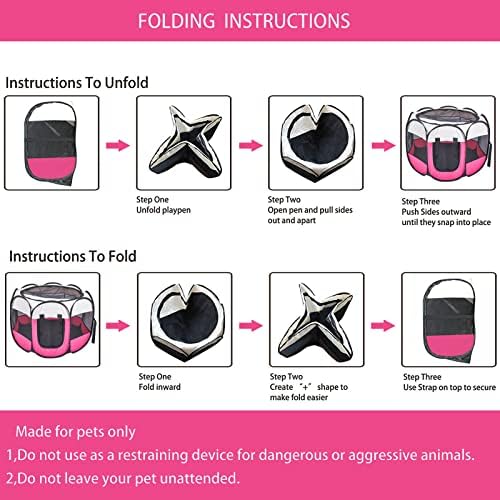 FOLDING INSTRUCTIONS

Instructions To Unfold

Step One
Unfold playpen

Step Two
Open pen and pull sides out and apart

Step Three
Push Sides outward until they snap into place

Instructions To Fold

Step One
Fold inward

Step Two
Create “+” shape to make fold easier

Step Three
Use Strap on top to secure

Made for pets only
1,Do not use as a restraining device for dangerous or aggressive animals.
2,Do not leave your pet unattended.