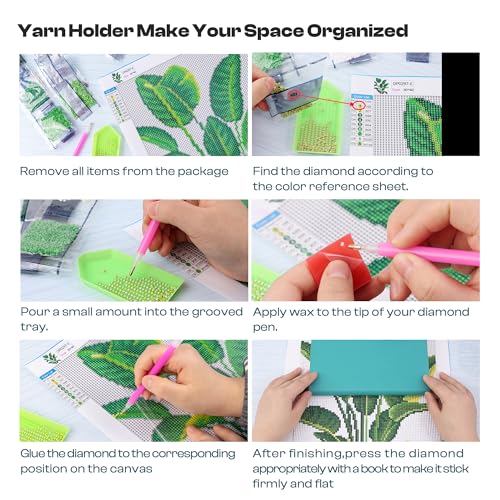 Yarn Holder Make Your Space Organized

Remove all items from the package

Find the diamond according to the color reference sheet.

Pour a small amount into the grooved tray.

Apply wax to the tip of your diamond pen.

Glue the diamond to the corresponding position on the canvas

After finishing,press the diamond appropriately with a book to make it stick firmly and flat