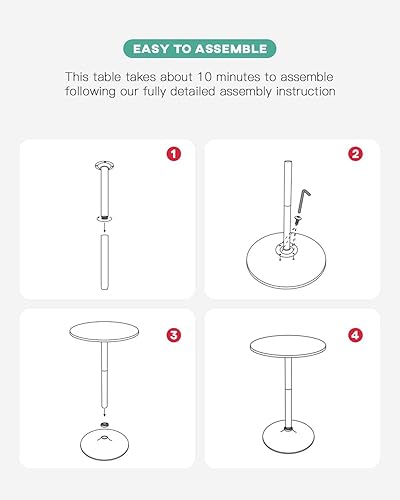 EASY TO ASSEMBLE

This table takes about 10 minutes to assemble following our fully detailed assembly instruction

1

2

3

4